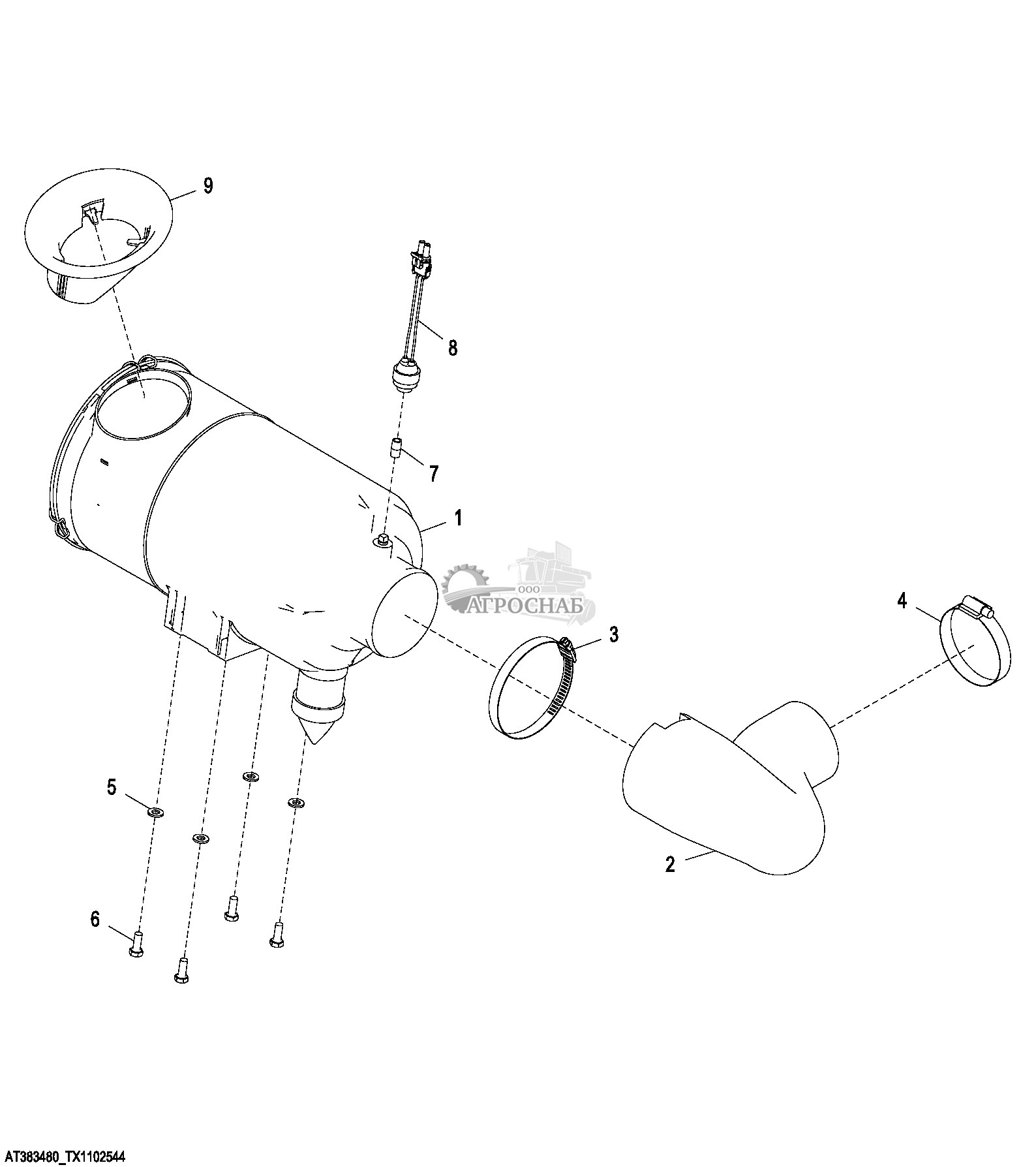 9
8
7
1
ООО
АГРОСНАБ
4
3
5
2
6
AT383480_TX1102544